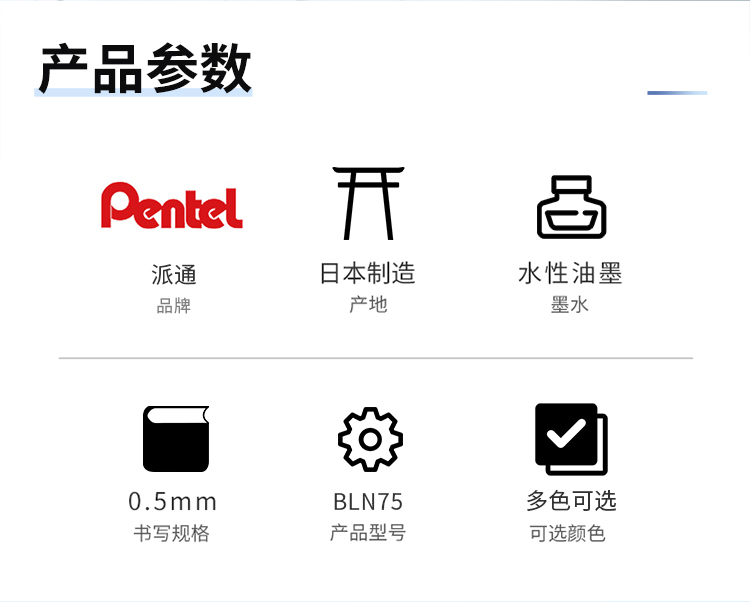 产品参数

Pentel

派通
品牌

日本制造
产地

水性油墨
墨水

0.5mm
书写规格

BLN75
产品型号

多色可选
可选颜色