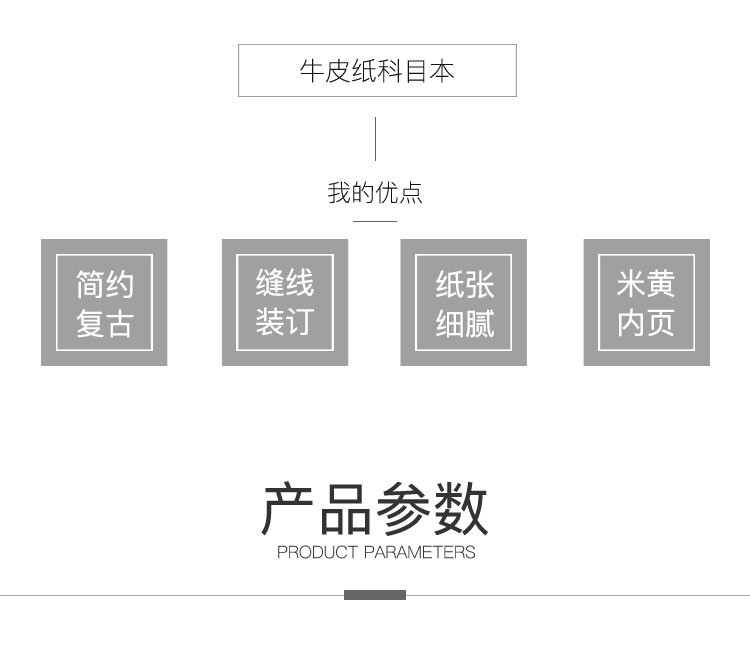 牛皮纸科目本

我的优点

简约
复古

缝线
装订

纸张
细腻

米黄
内页

产品参数
PRODUCT PARAMETERS