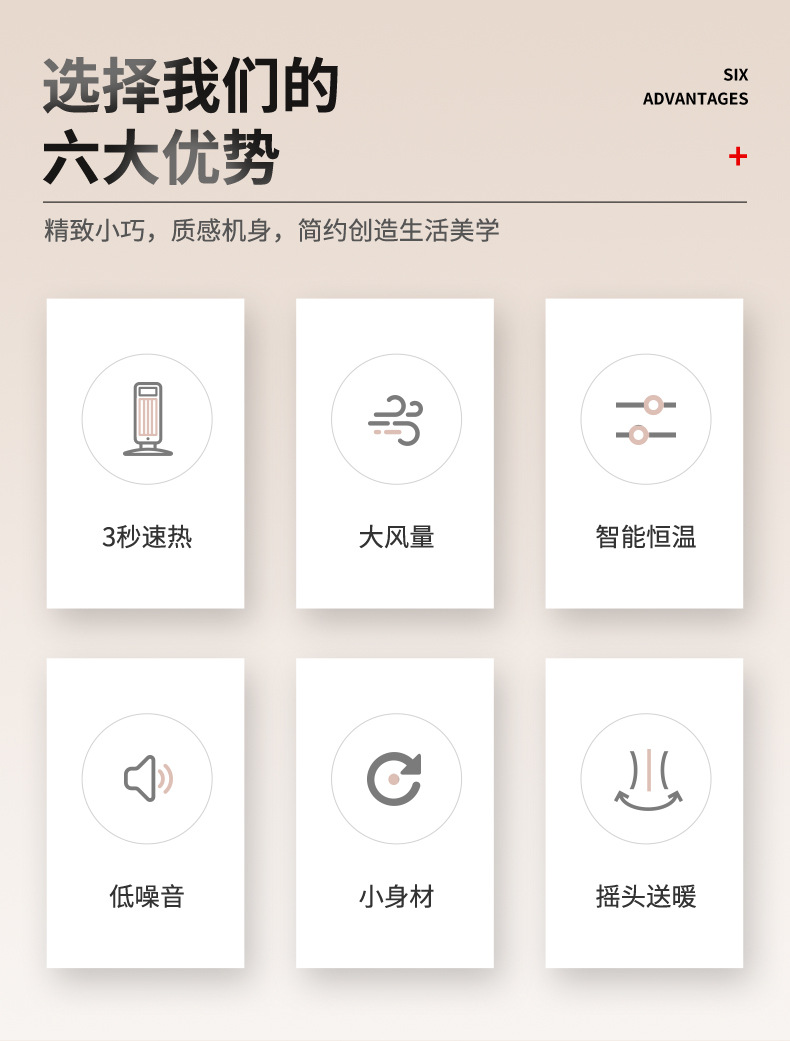 选择我们的
六大优势

SIX
ADVANTAGES

+

精致小巧，质感机身，简约创造生活美学

3秒速热

大风量

智能恒温

低噪音

小身材

摇头送暖