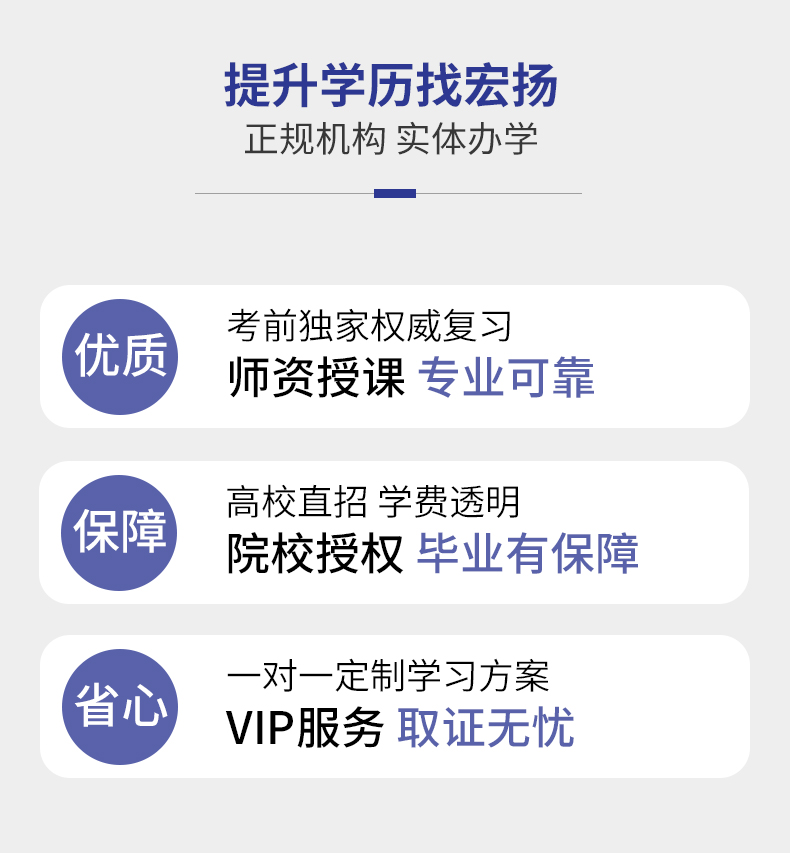 提升学历找宏扬
正规机构 实体办学

优质

考前独家权威复习
师资授课 专业可靠

保障

高校直招 学费透明
院校授权 毕业有保障

省心

一对一定制学习方案
VIP服务 取证无忧