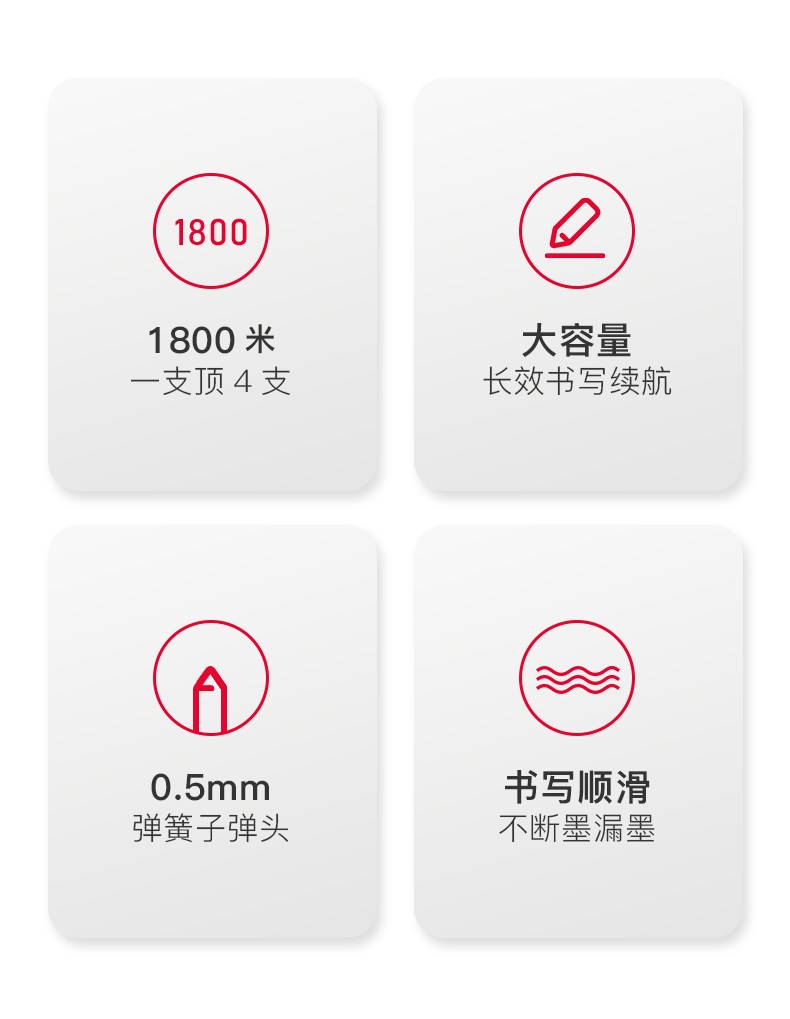 1800

1800米
一支顶4支

大容量
长效书写续航

0.5mm
弹簧子弹头

书写顺滑
不断墨漏墨